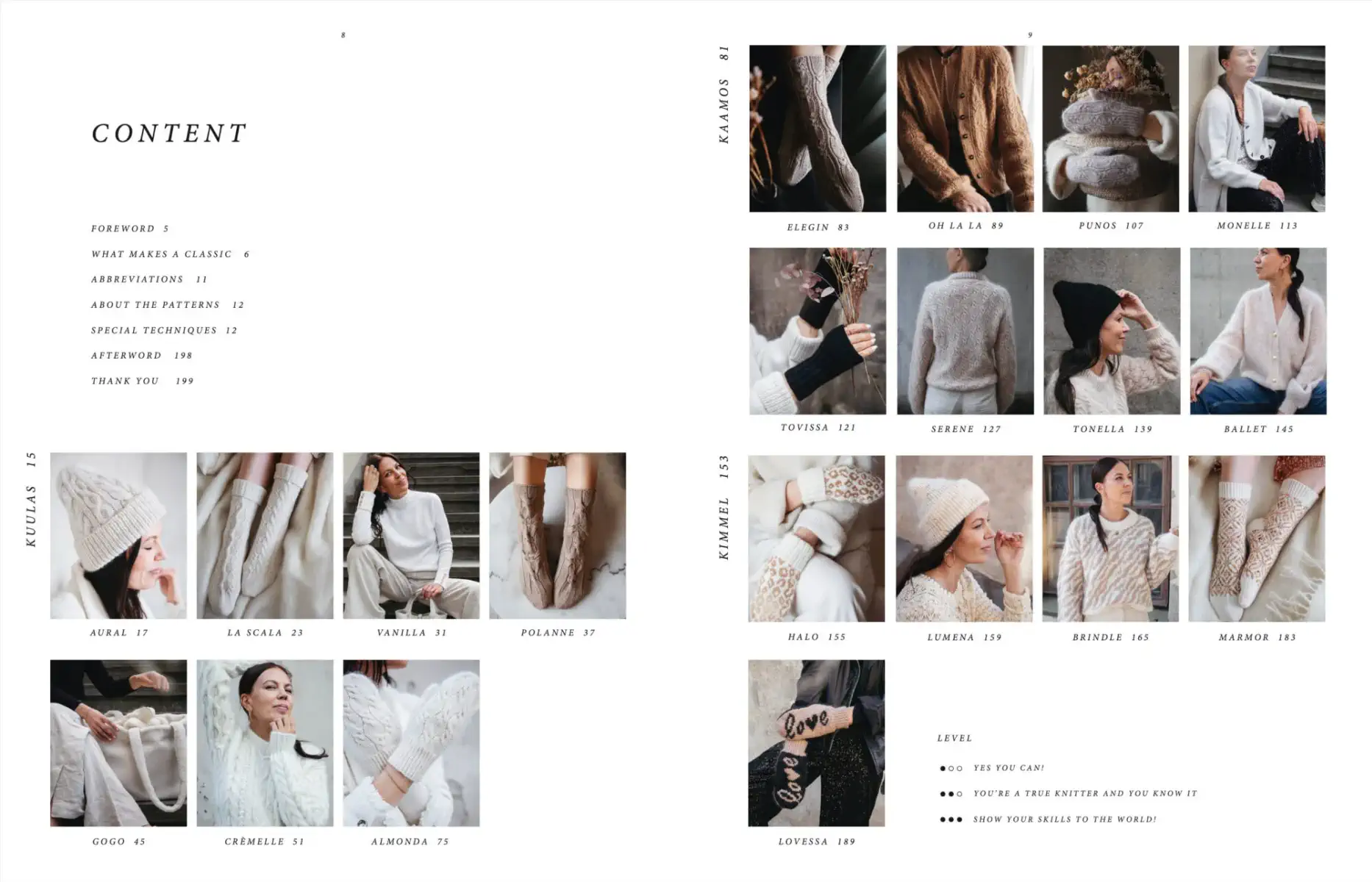 8

CONTENT

FOREWORD 5
WHAT MAKES A CLASSIC 6
ABBREVIATIONS 11
ABOUT THE PATTERNS 12
SPECIAL TECHNIQUES 12
AFTERWORD 198
THANK YOU 199

KUULAS 15

AURAL 17
LA SCALA 23
VANILLA 31
POLANNE 37

GOGO 45
CRÈMELLE 51
ALMONDA 75

9

KAAMOS 81

ELEGIN 83
OH LA LA 89
PUNOS 107
MONELLE 113

TOVISSA 121
SERENE 127
TONELLA 139
BALLET 145

KIMMEL 153

HALO 155
LUMENA 159
BRINDLE 165
MARMOR 183

love
love

LOVESSA 189

LEVEL

●○○ YES YOU CAN!
●●○ YOU'RE A TRUE KNITTER AND YOU KNOW IT
●●● SHOW YOUR SKILLS TO THE WORLD!